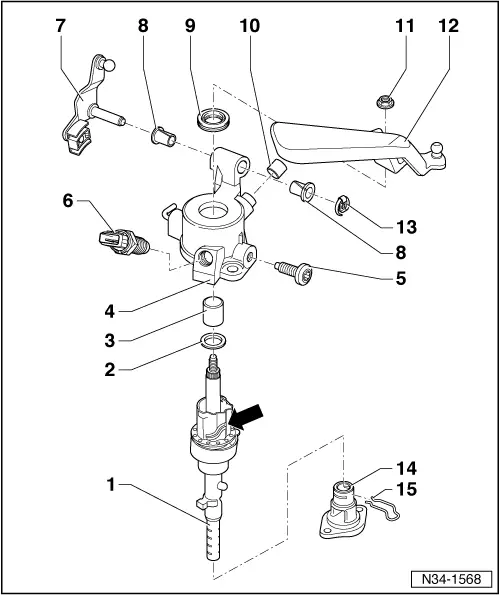 7
8
9
10
11
12
6
13
8
5
4
3
2
1
14
15
N34-1568