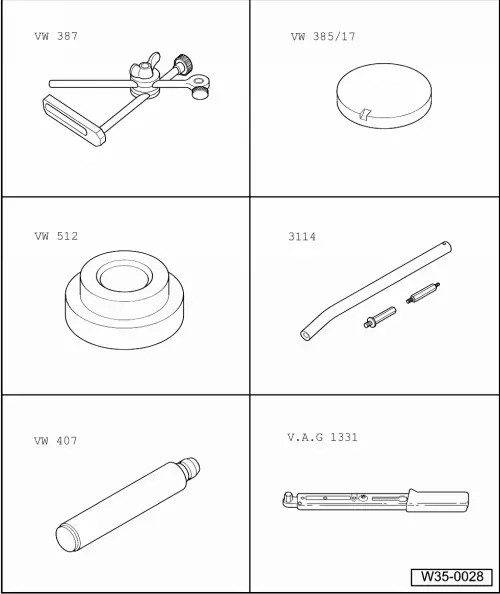 VW 387

VW 385/17

VW 512

3114

VW 407

V.A.G 1331

W35-0028