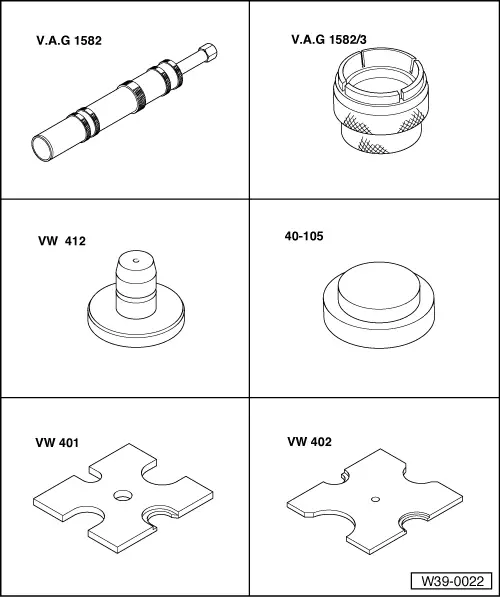 V.A.G 1582

V.A.G 1582/3

VW 412

40-105

VW 401

VW 402

W39-0022