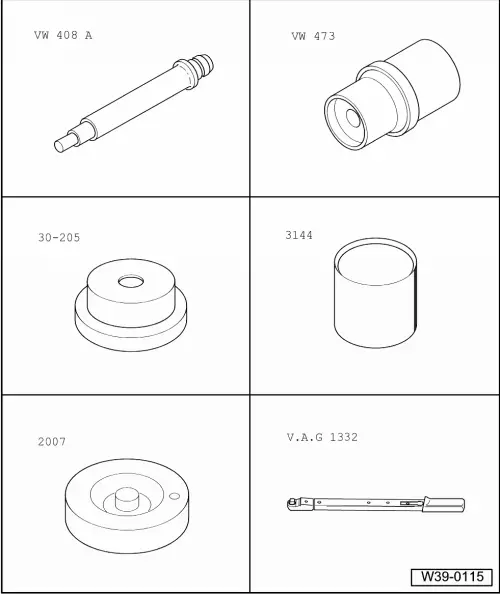 VW 408 A

VW 473

30-205

3144

2007

V.A.G 1332

W39-0115