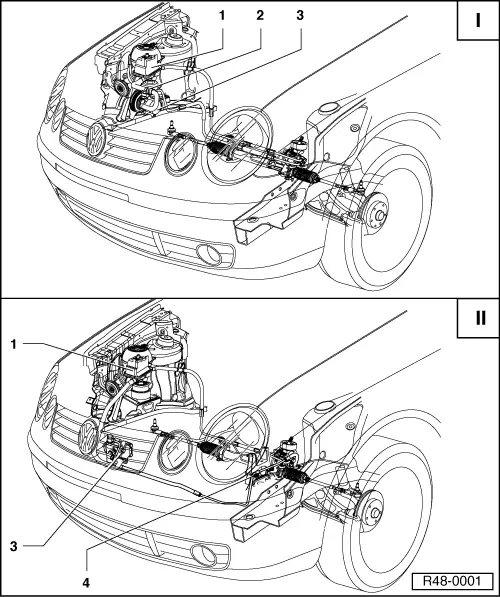 1 2 3

I

II

1

3

4

R48-0001