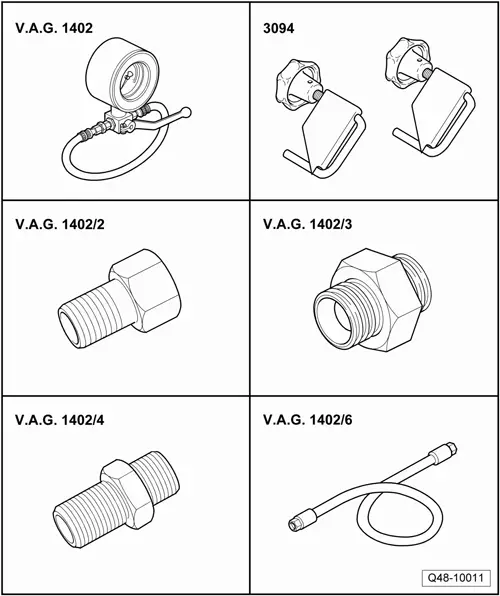 V.A.G. 1402

3094

V.A.G. 1402/2

V.A.G. 1402/3

V.A.G. 1402/4

V.A.G. 1402/6

Q48-10011