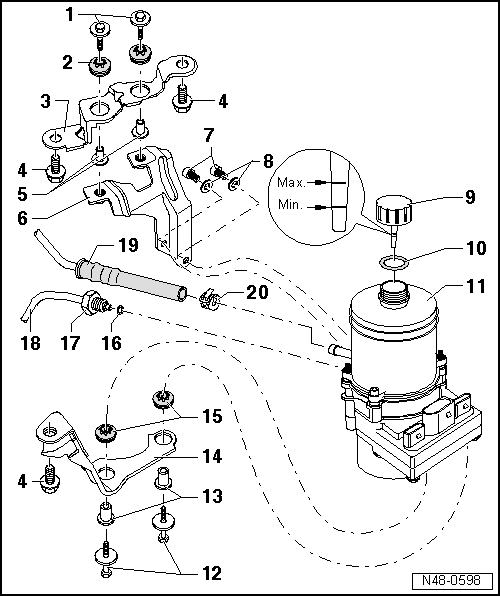 1
2
3
4
4
5
6
7
8
Max.
Min.
9
10
11
19
20
18
17
16
15
14
4
13
12
N48-0598