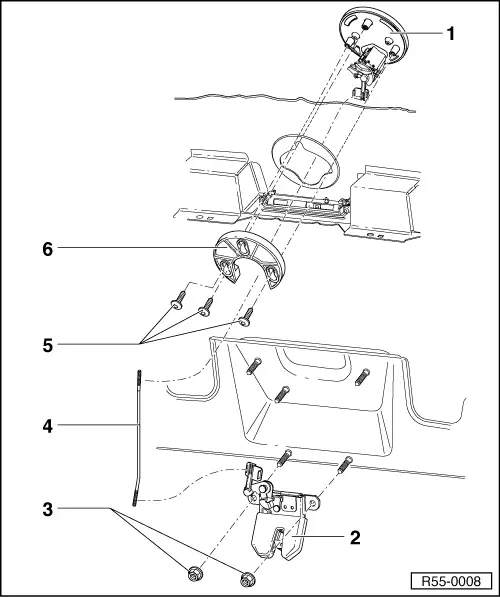 1
6
5
4
3
2
R55-0008