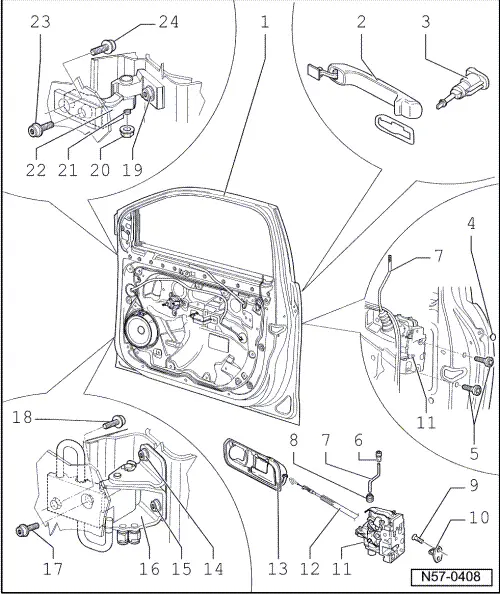 23 24 1 2 3

22 21 20 19

4 7

11 5

18

8 7 6

9

10

17 16 15 14 13 12 11

N57-0408