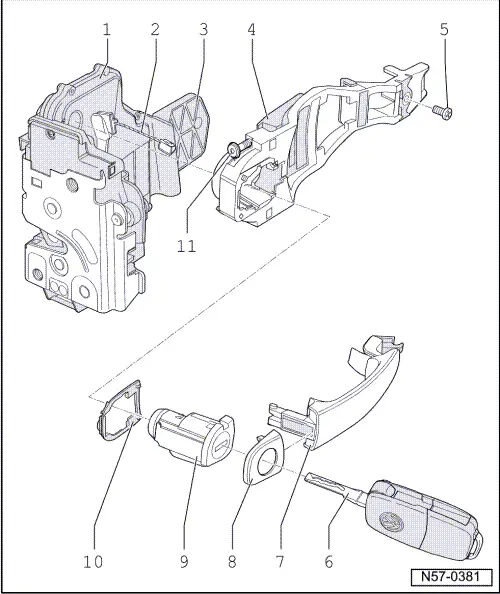 1
2
3
4
5
11
10
9
8
7
6
N57-0381