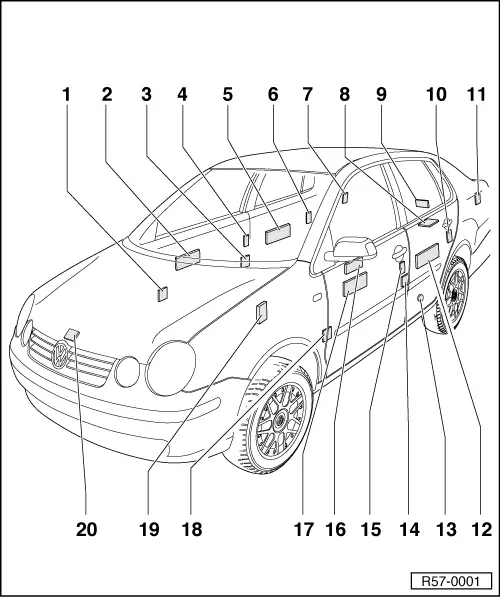 1 2 3 4 5 6 7 8 9 10 11

20 19 18 17 16 15 14 13 12

R57-0001