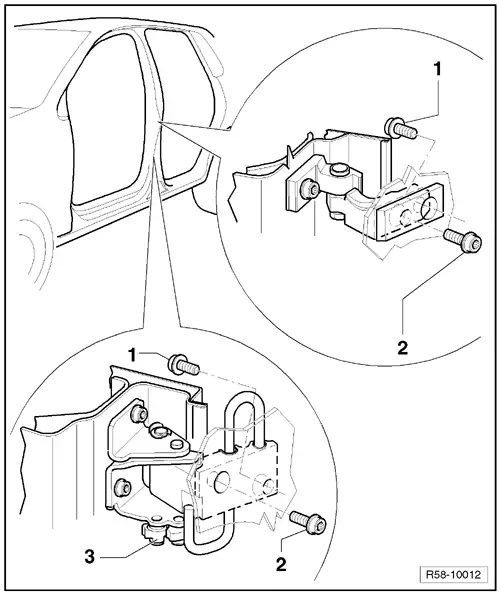 1
2
1
3
2
R58-10012