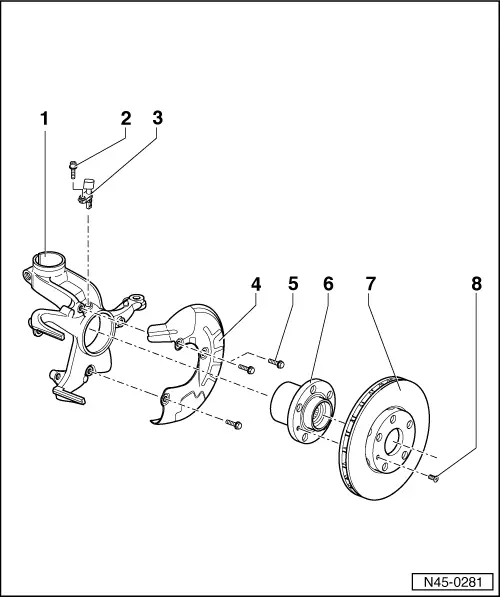 1
2
3
4
5
6
7
8
N45-0281