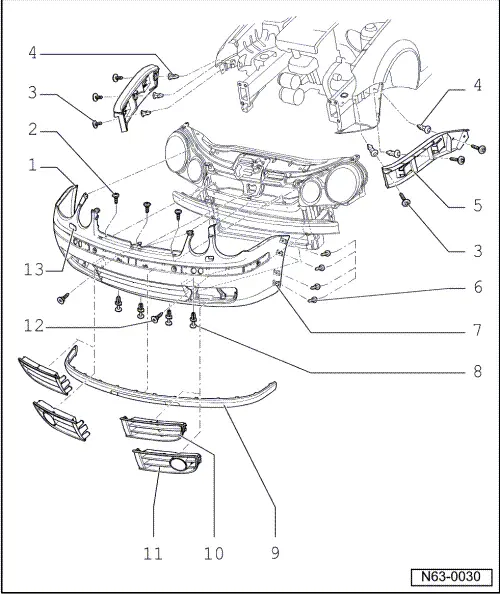 4
3
2
1
13
12
4
5
3
6
7
8
11
10
9
N63-0030