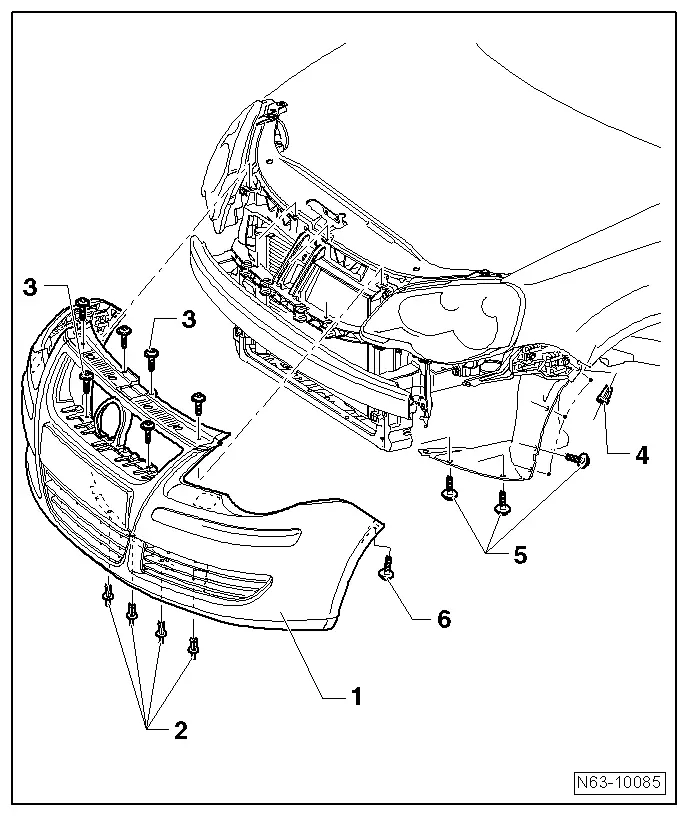 3
3
4
5
6
1
2
N63-10085