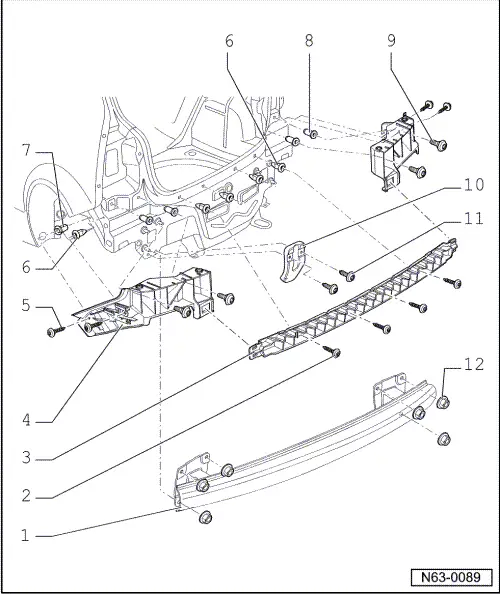 6
8
9
7
10
11
6
5
12
4
3
2
1
N63-0089