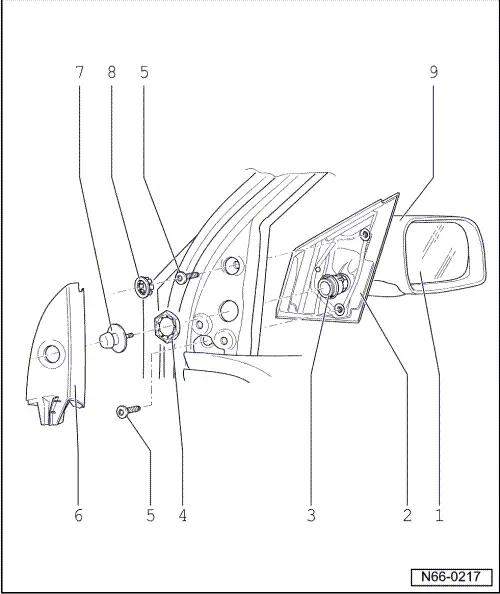 7 8 5 9

6 5 4 3 2 1

N66-0217