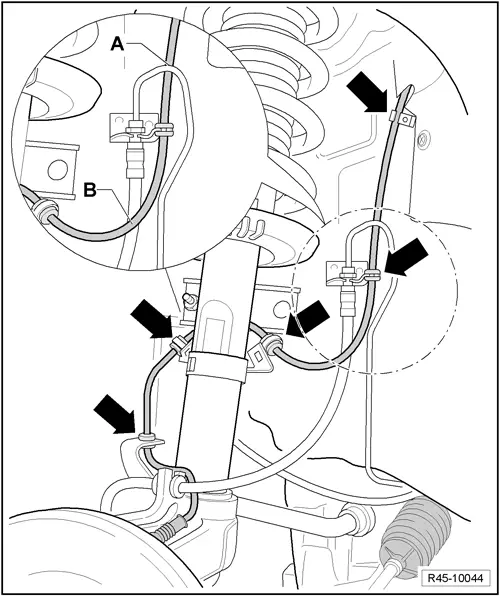 A

B

R45-10044