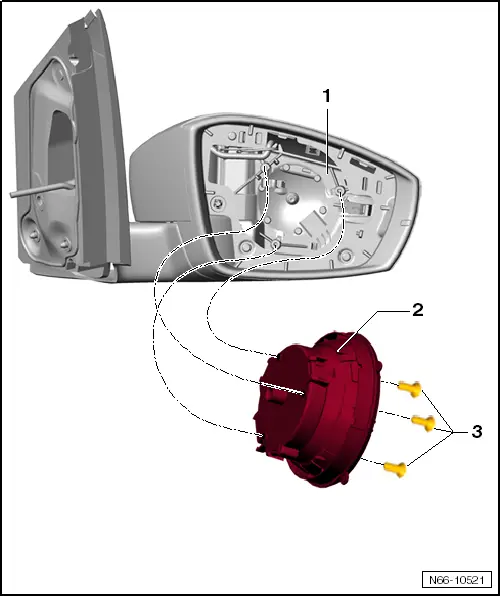 1
2
3
N66-10521