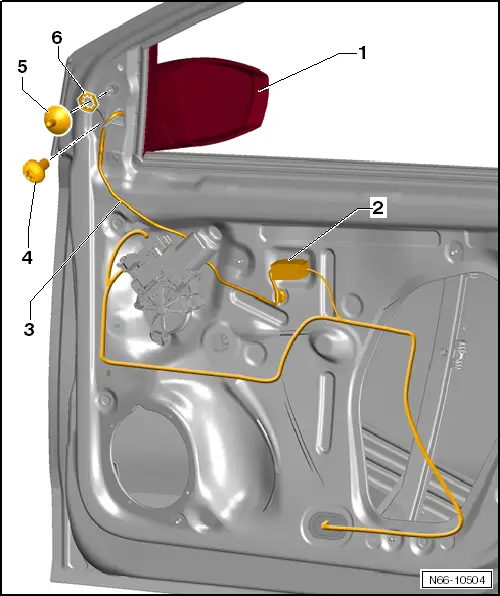 6
5
1
4
2
3
N66-10504