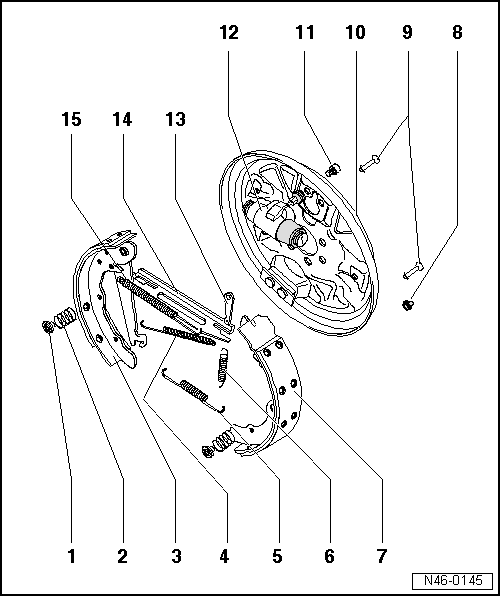 12 11 10 9 8

15 14 13

1 2 3 4 5 6 7

N46-0145