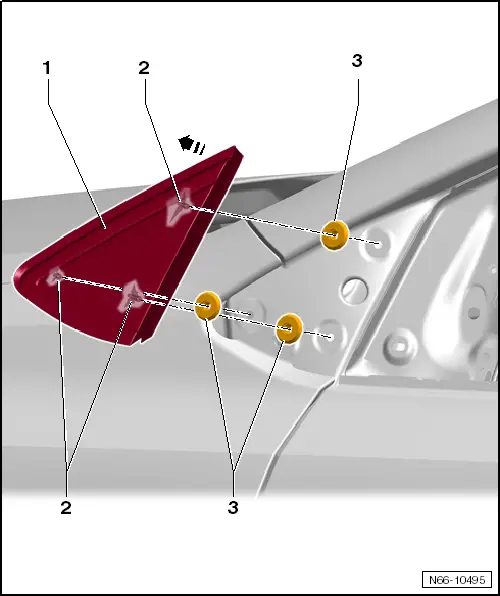 1
2
3
2
3
N66-10495