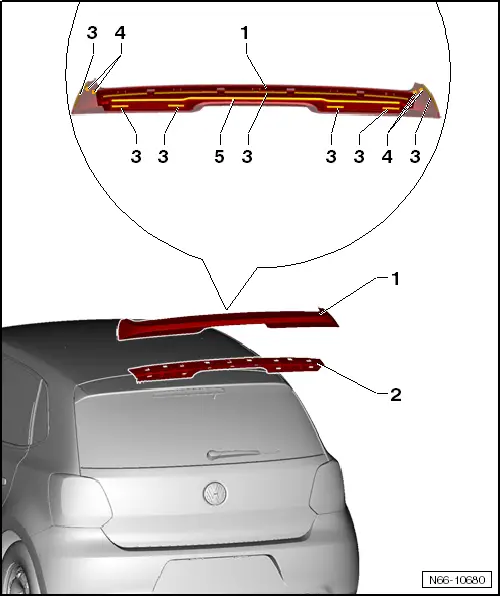 3 4 1

3 3 5 3 3 3 4 3

1

2

N66-10680