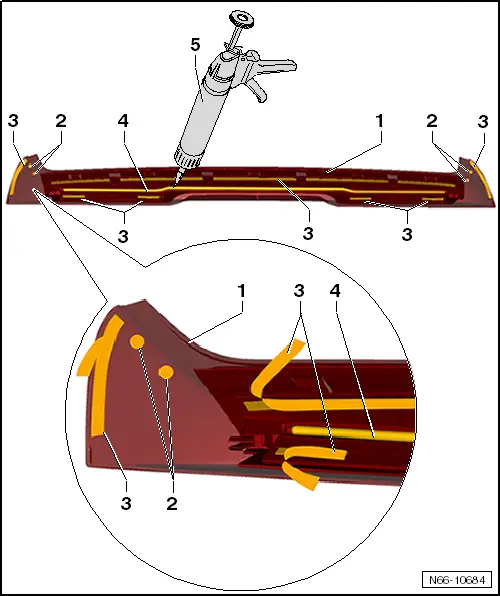 5
3 2 4 1 2 3
3 3 3
1 3 4
3 2
N66-10684