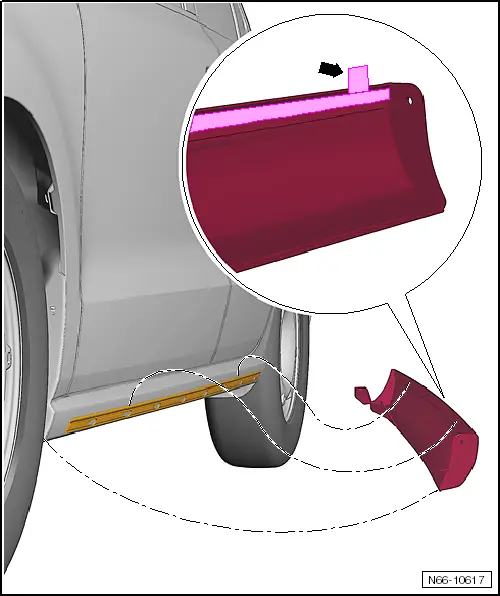 N66-10617