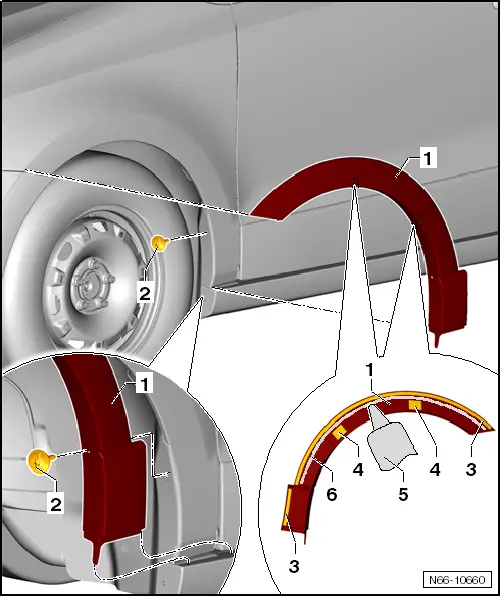 1
2
1
2
1
4
4
3
6
5
3
N66-10660