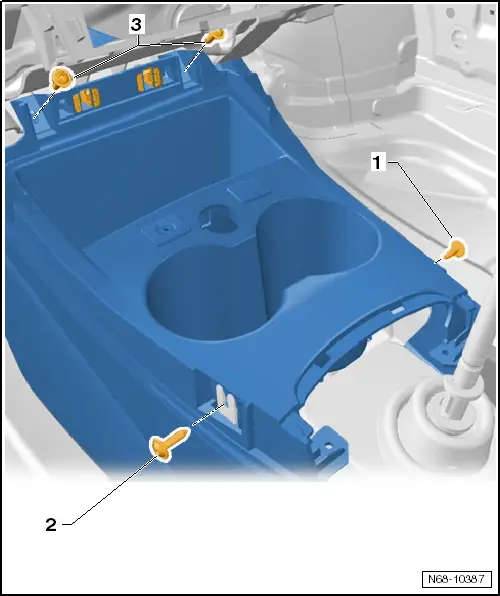 3

1

2

N68-10387