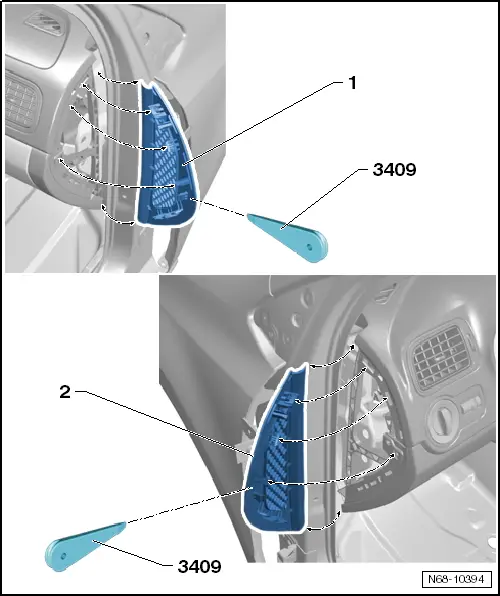 1

3409

2

3409

N68-10394