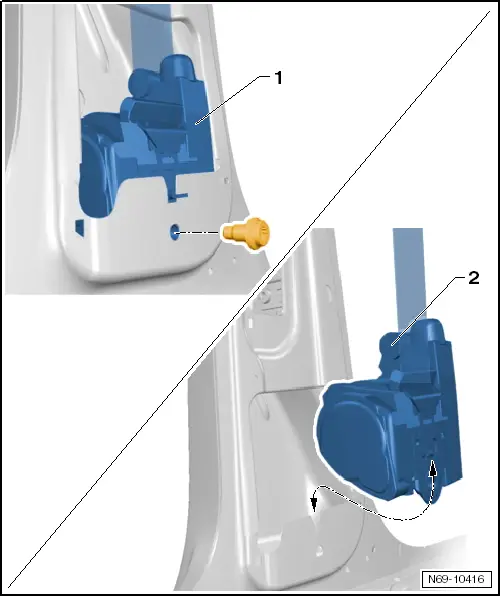 1

2

N69-10416