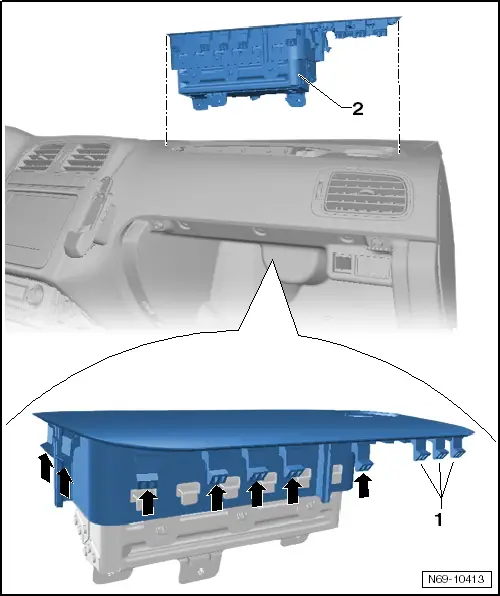 2

1

N69-10413