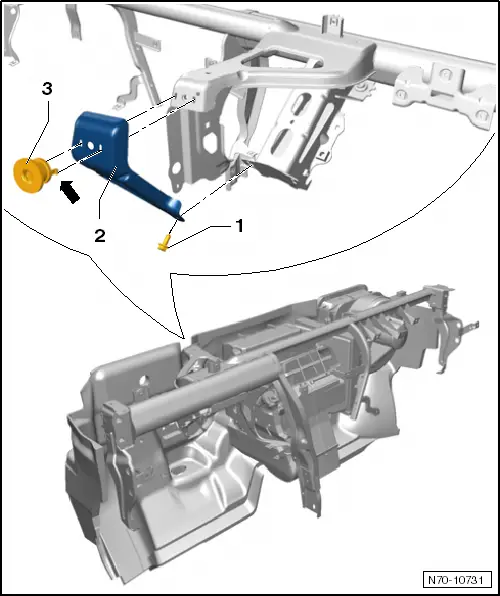 3
2
1
N70-10731