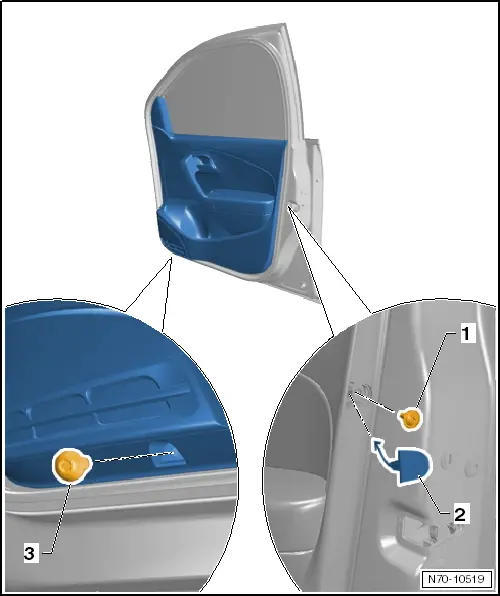 1
2
3
N70-10519