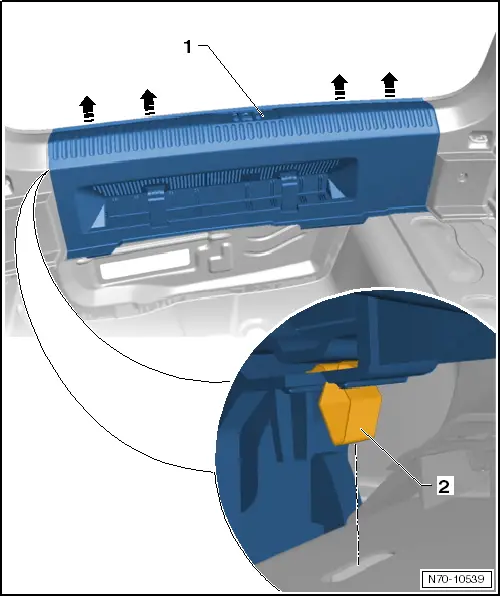 1

2

N70-10539