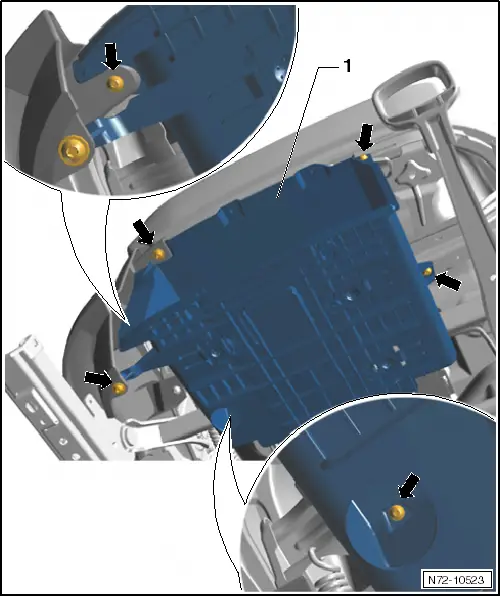 1

N72-10523