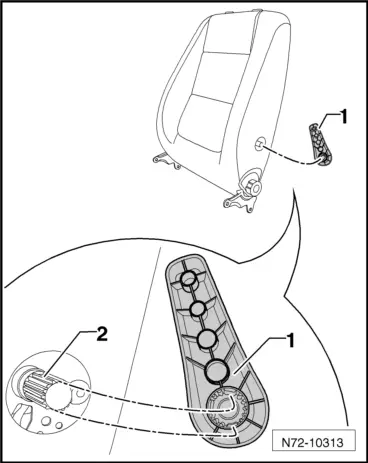 1

2

1

N72-10313