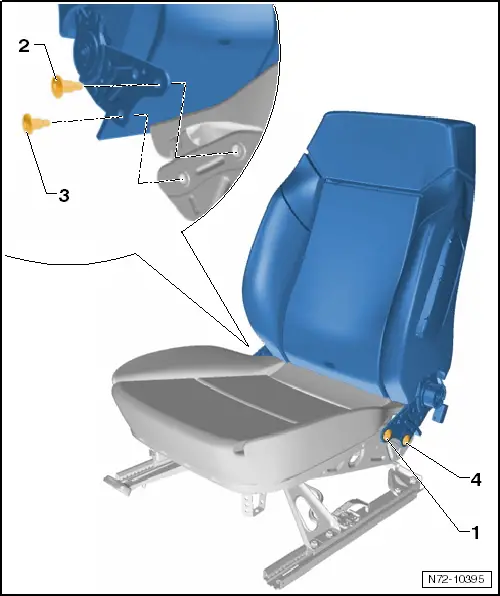 2

3

4

1

N72-10395