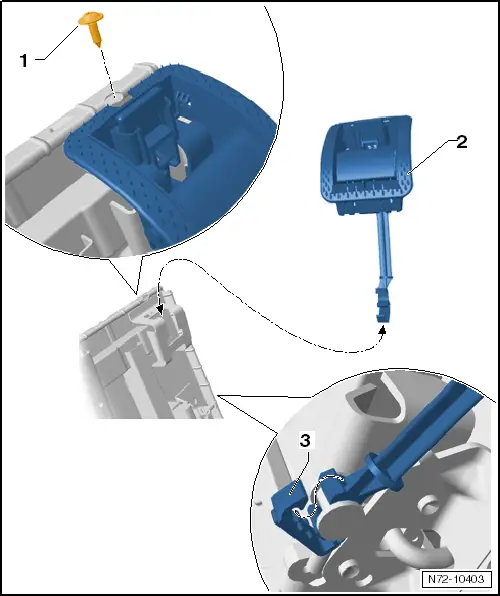 1

2

3

N72-10403