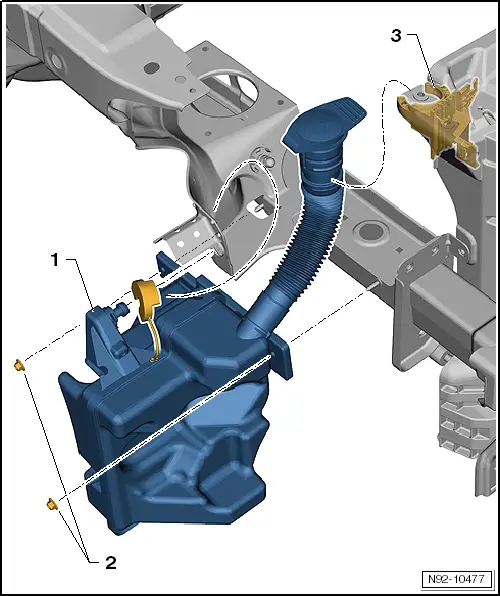 3

1

2

N92-10477