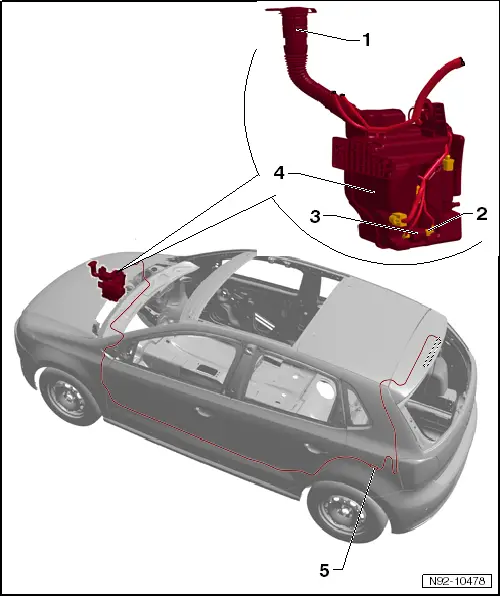 1
4
3
2
5
N92-10478