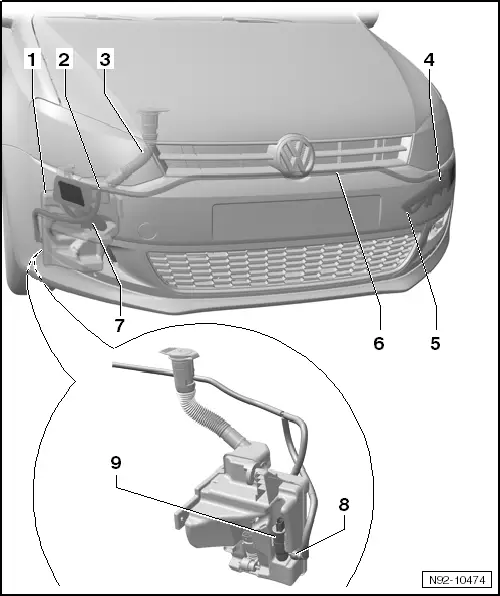 1
2
3
4
7
6
5
9
8
N92-10474