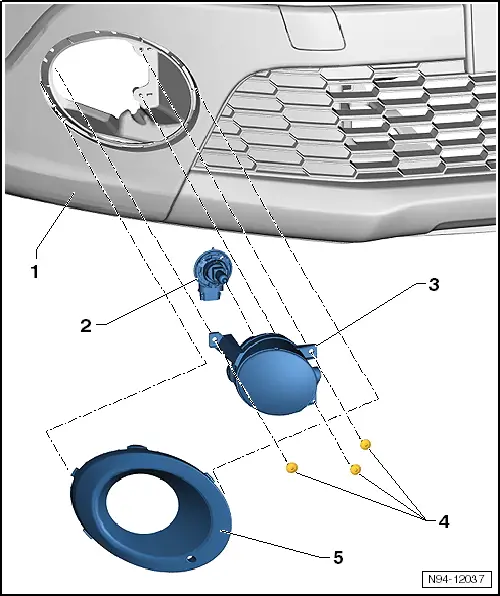 1
2
3
4
5
N94-12037