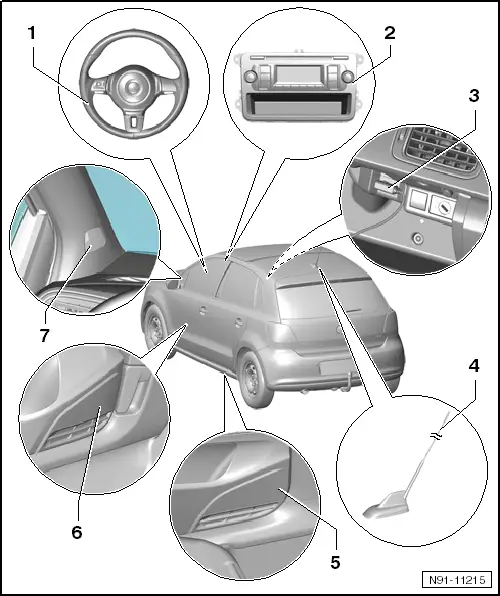 1
2
3
7
4
6
5
N91-11215