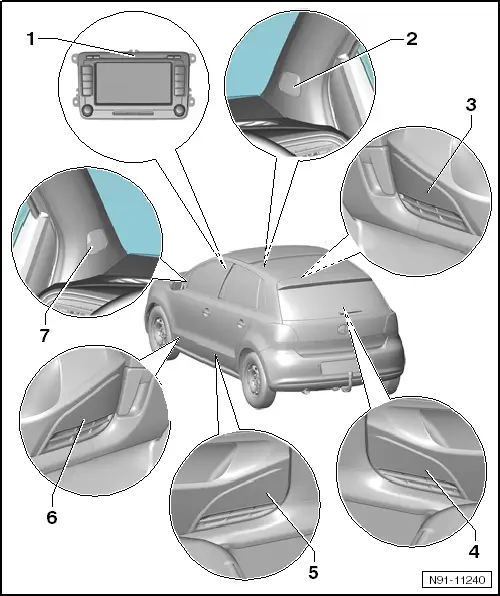 1
2
3
7
6
5
4
N91-11240