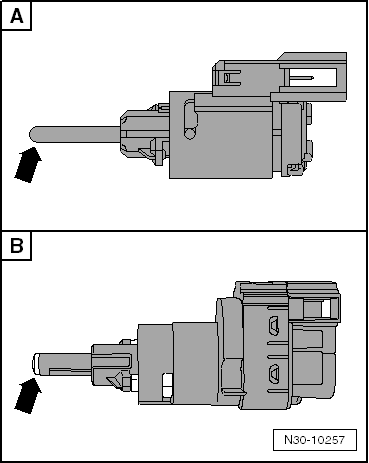 A

B

N30-10257