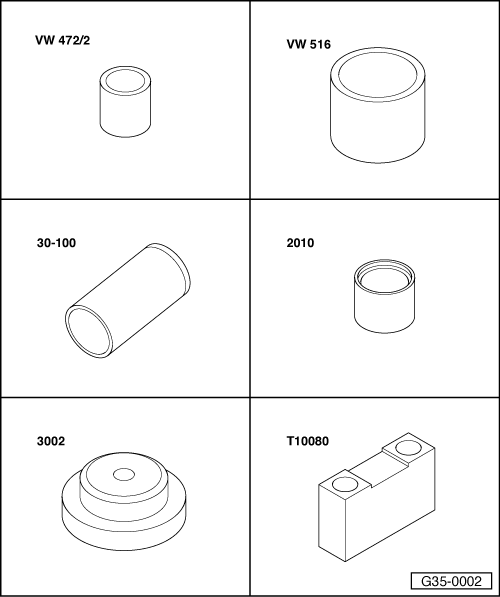 VW 472/2

VW 516

30-100

2010

3002

T10080

G35-0002