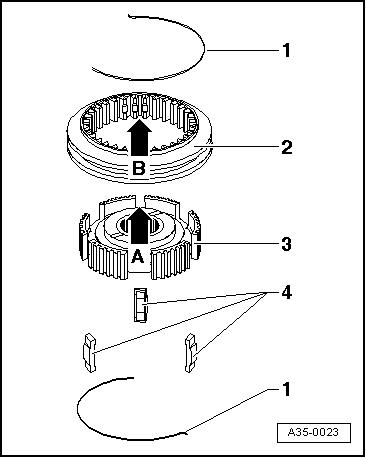 1
2
B
3
A
4
1
A35-0023