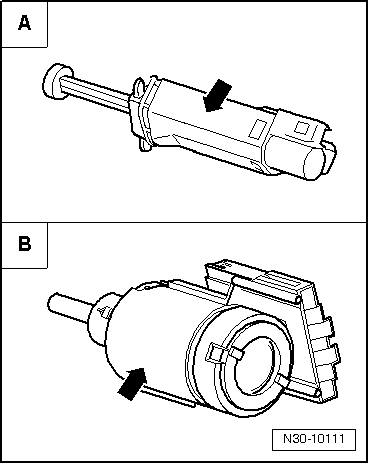 A

B

N30-10111