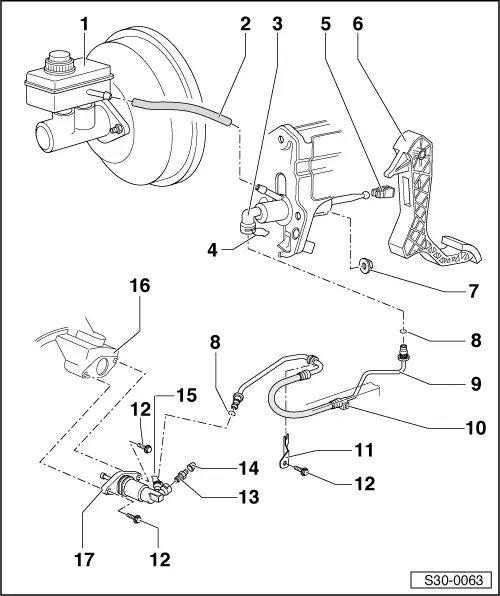 1
2
3
5
6
4
7
16
8
8
9
15
12
10
11
14
12
13
17
12
S30-0063