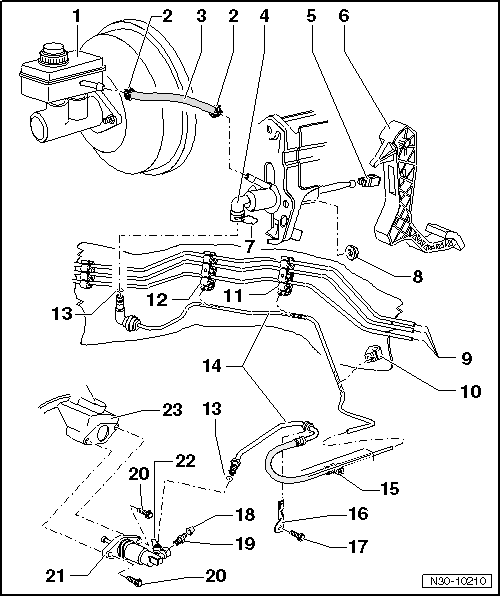 1
2
3
2
4
5
6
7
8
13
12
11
9
14
10
23
13
22
20
15
18
16
19
17
21
20
N30-10210