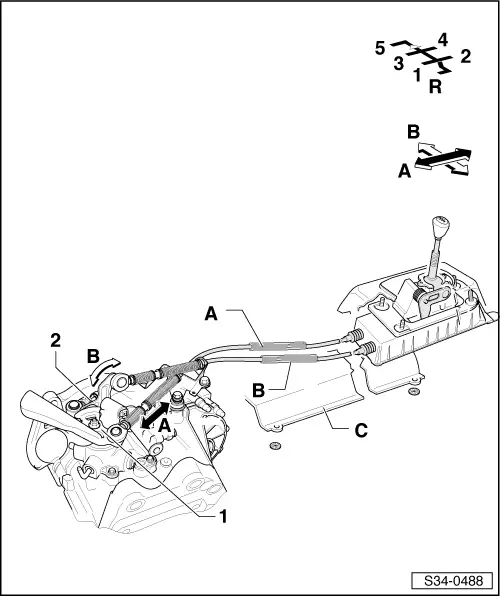 5
4
3
2
1
R

B
A

A
2
B
B
A
C
1

S34-0488